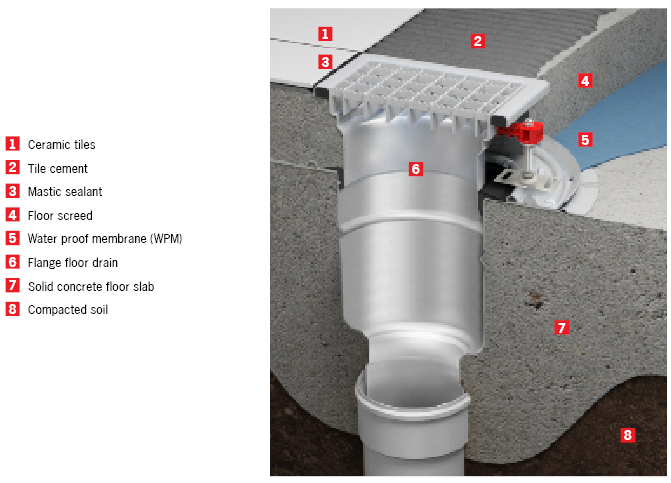 1 Ceramic tiles
2 Tile cement
3 Mastic sealant
4 Floor screed
5 Water proof membrane (WPM)
6 Flange floor drain
7 Solid concrete floor slab
8 Compacted soil

1
2
3
4
5
6
7
8