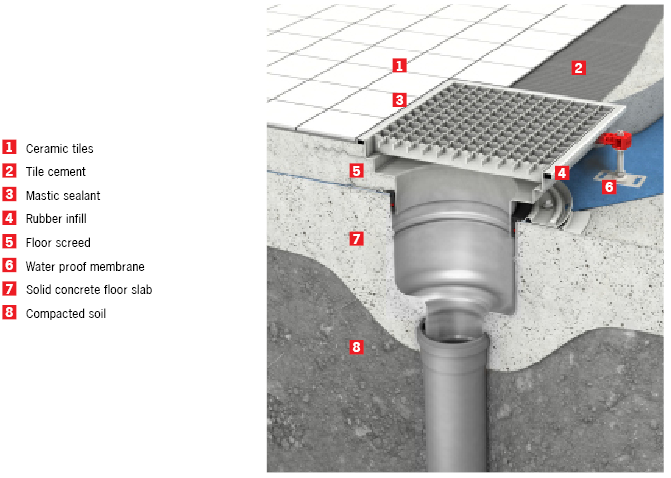 1 Ceramic tiles
2 Tile cement
3 Mastic sealant
4 Rubber infill
5 Floor screed
6 Water proof membrane
7 Solid concrete floor slab
8 Compacted soil

1
2
3
5
4
6
7
8