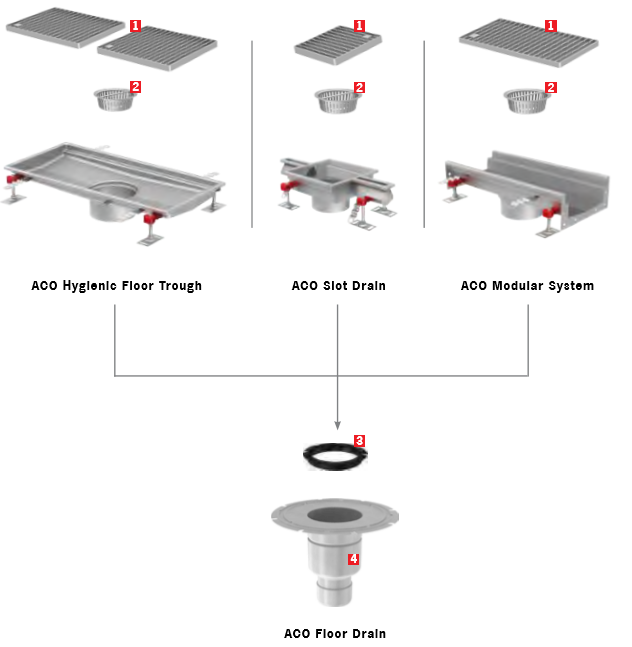 1

2

ACO Hygienic Floor Trough

1

2

ACO Slot Drain

1

2

ACO Modular System

3

4

ACO Floor Drain